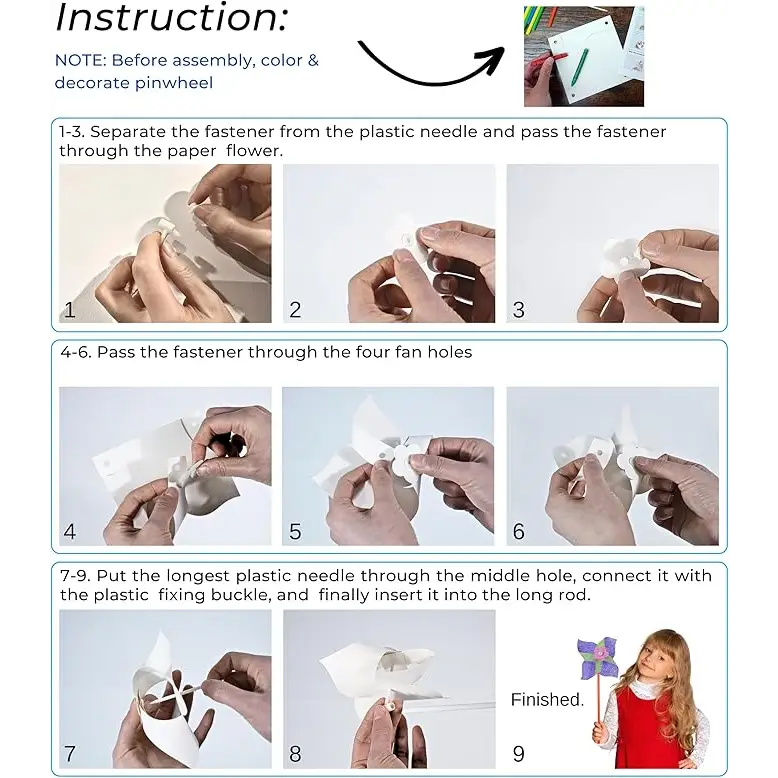 Instruction:

NOTE: Before assembly, color & decorate pinwheel

1-3. Separate the fastener from the plastic needle and pass the fastener through the paper flower.

1

2

3

4-6. Pass the fastener through the four fan holes

4

5

6

7-9. Put the longest plastic needle through the middle hole, connect it with the plastic fixing buckle, and finally insert it into the long rod.

7

8

Finished.

9