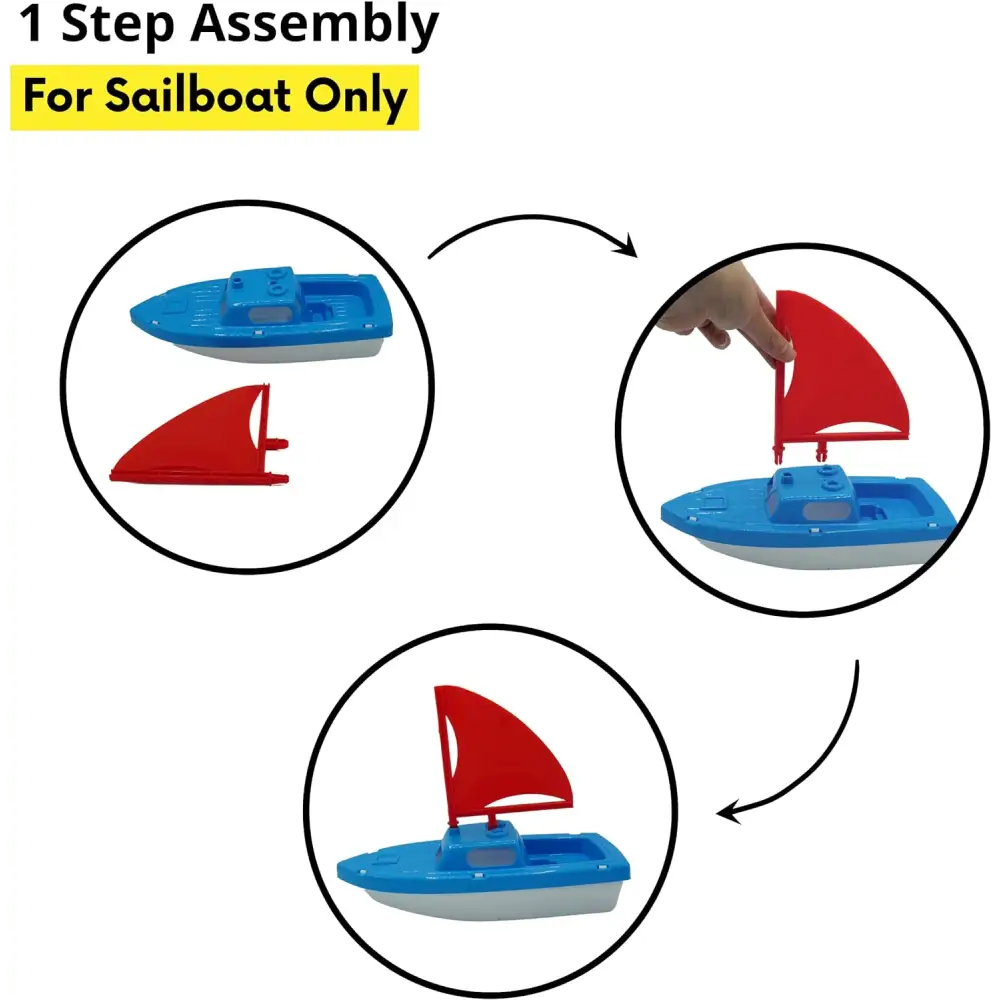 1 Step Assembly

For Sailboat Only