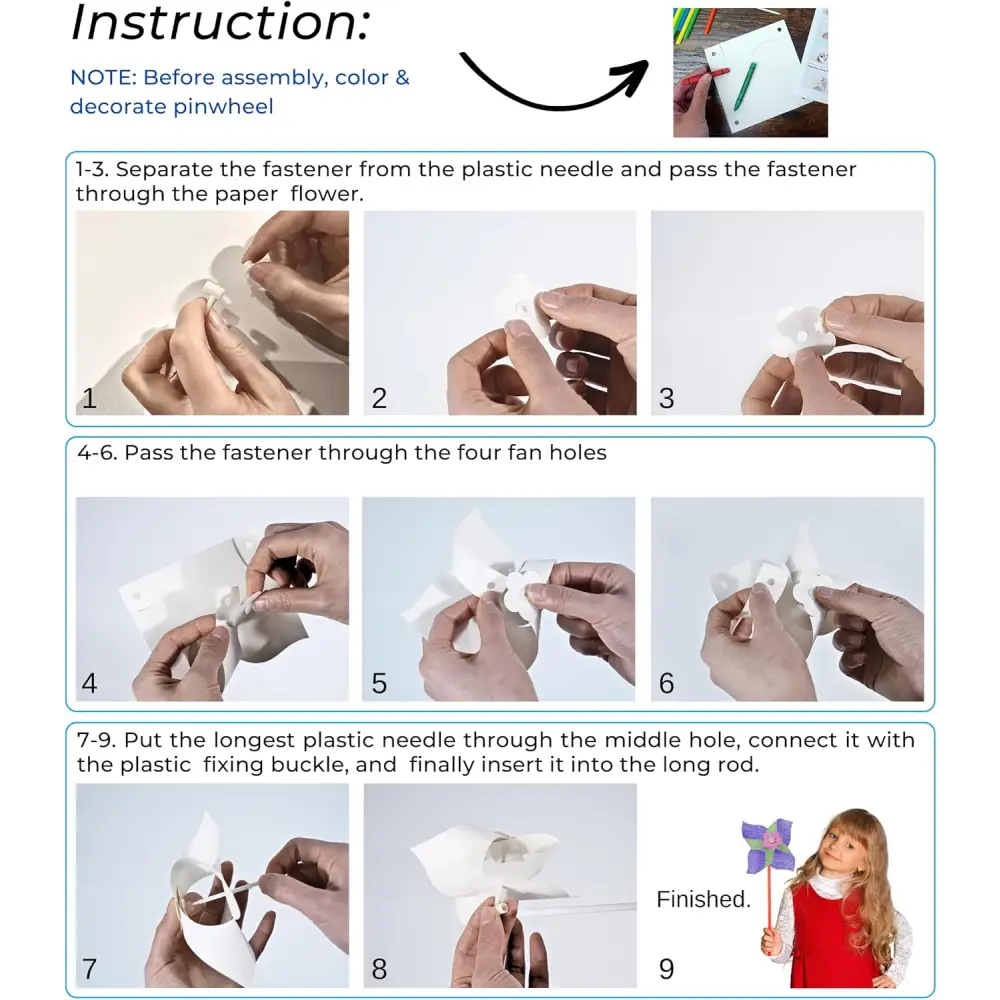 Instruction:

NOTE: Before assembly, color & decorate pinwheel

1-3. Separate the fastener from the plastic needle and pass the fastener through the paper flower.

1

2

3

4-6. Pass the fastener through the four fan holes

4

5

6

7-9. Put the longest plastic needle through the middle hole, connect it with the plastic fixing buckle, and finally insert it into the long rod.

7

8

Finished.

9