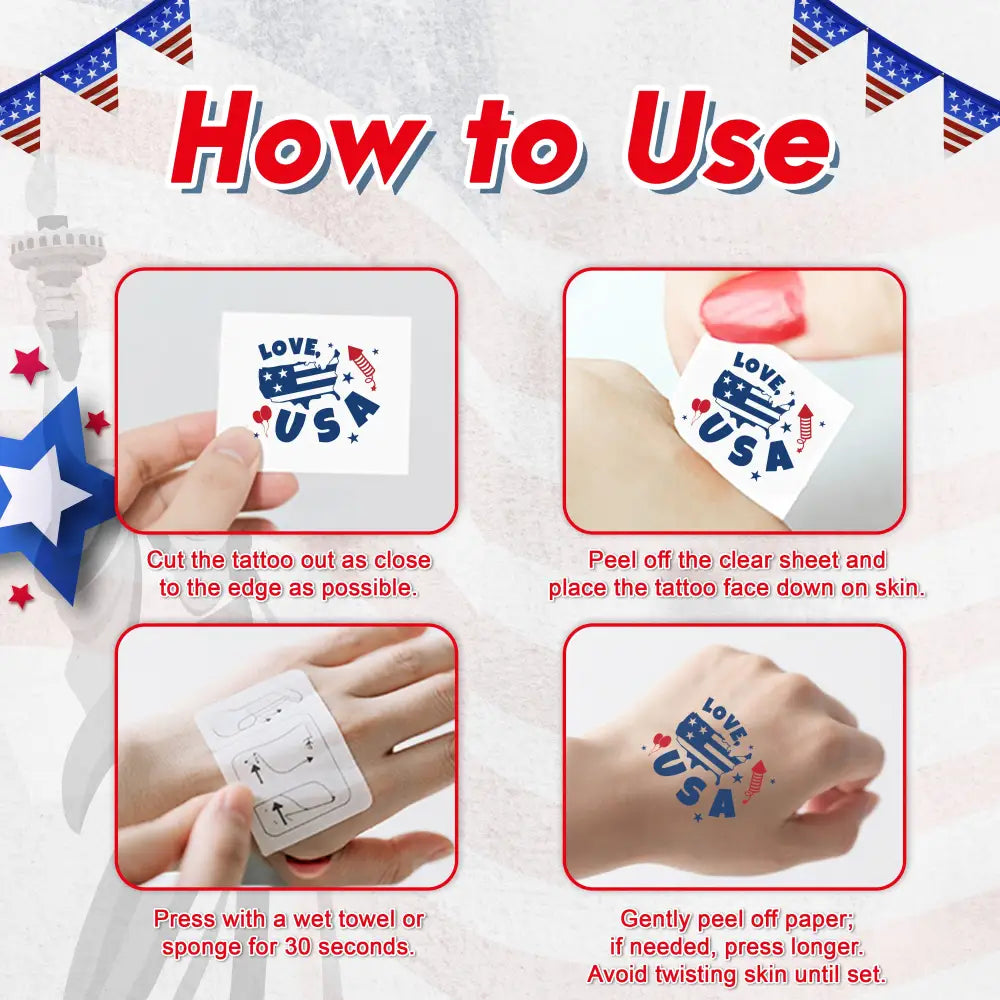 How to Use

LOVE, USA

Cut the tattoo out as close to the edge as possible.

LOVE, USA

Peel off the clear sheet and place the tattoo face down on skin.

Press with a wet towel or sponge for 30 seconds.

LOVE, USA

Gently peel off paper; if needed, press longer. Avoid twisting skin until set.